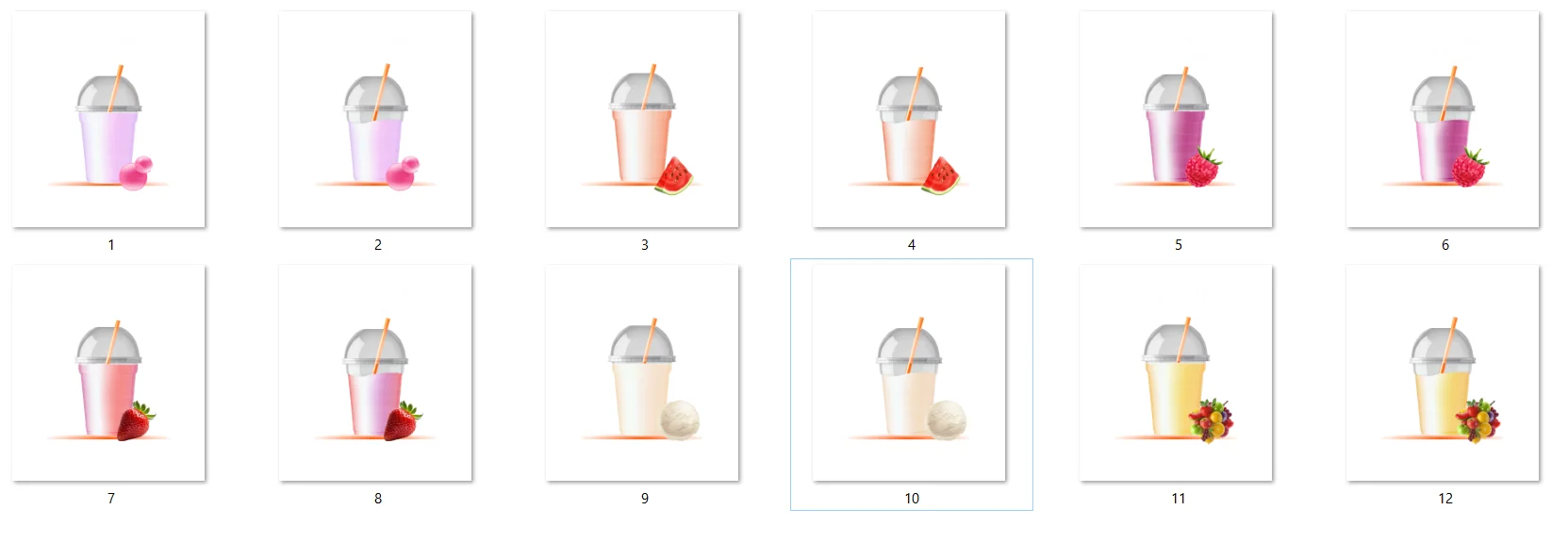 1

2

3

4

5

6

7

8

9

10

11

12